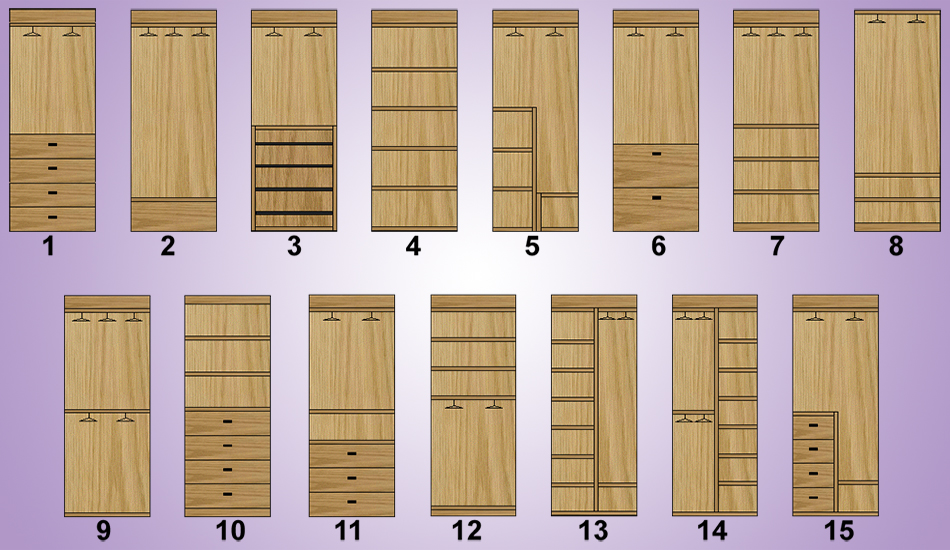 1 2 3 4 5 6 7 8

9 10 11 12 13 14 15